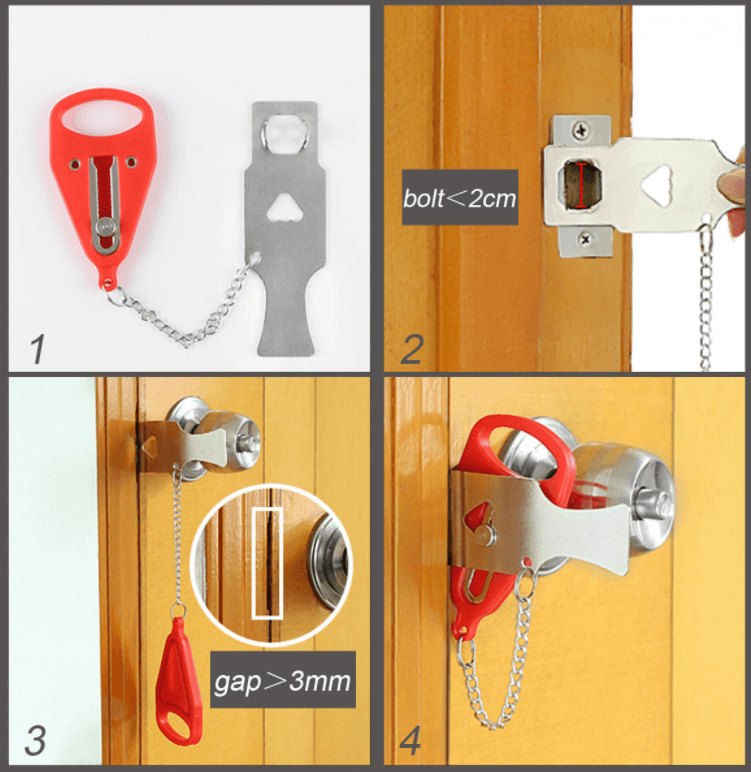 1

bolt<2cm

2

gap>3mm

3

4