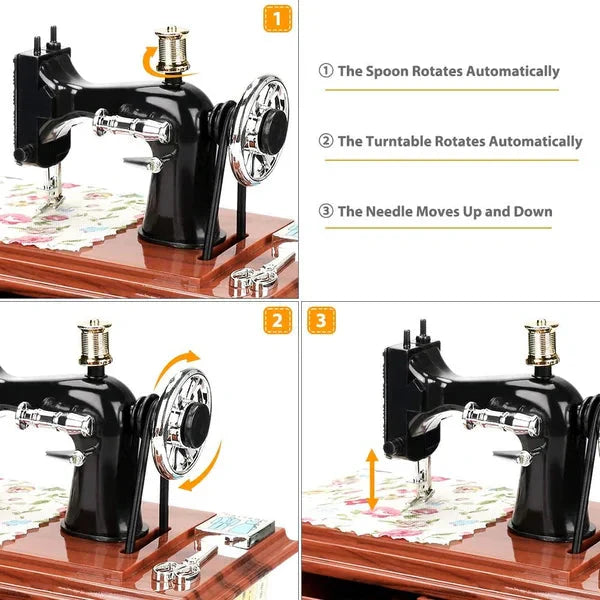 1

① The Spoon Rotates Automatically

② The Turntable Rotates Automatically

③ The Needle Moves Up and Down

2

3