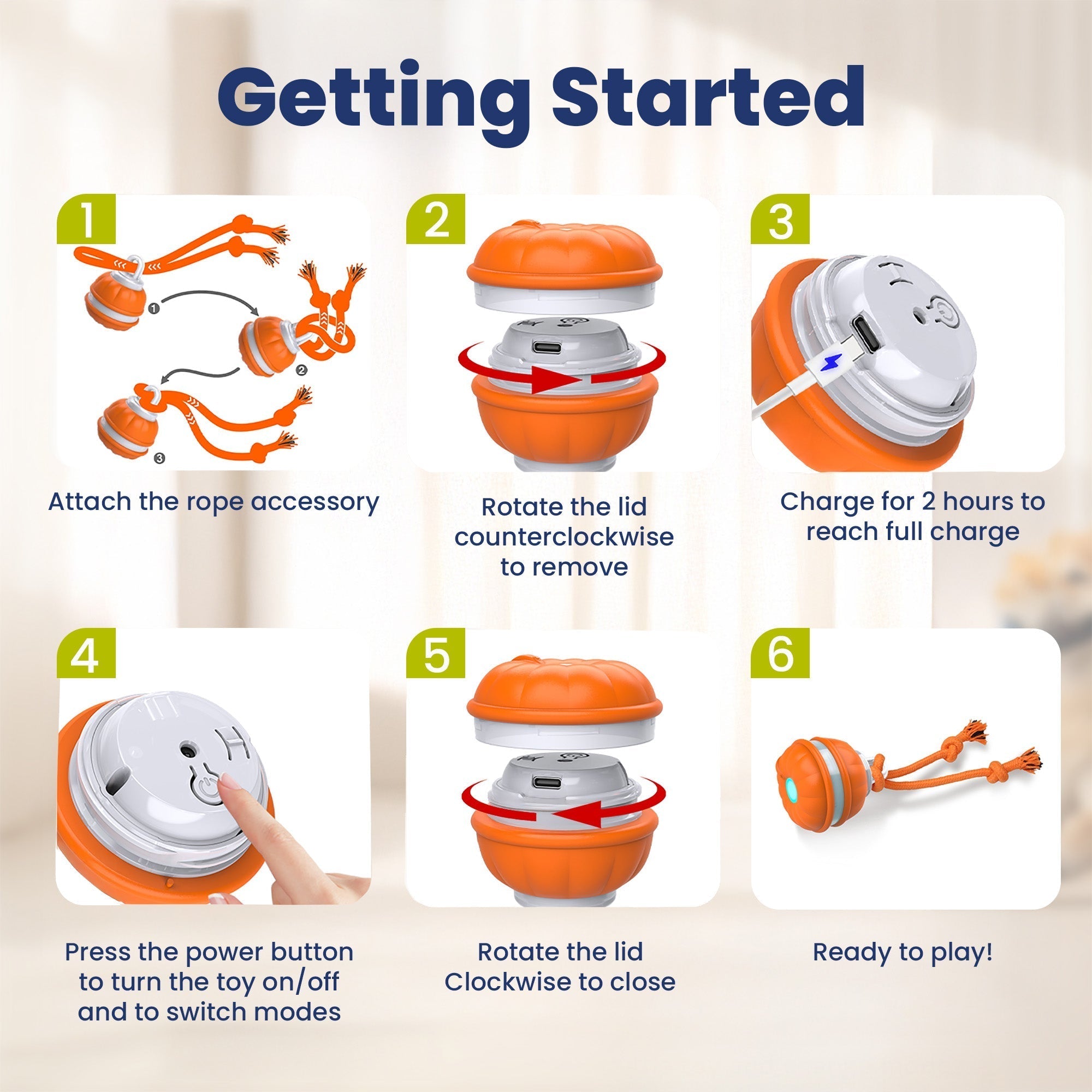 Getting Started

1

❶

❷

❸

Attach the rope accessory

2

Rotate the lid counterclockwise to remove

3

Charge for 2 hours to reach full charge

4

Press the power button to turn the toy on/off and to switch modes

5

Rotate the lid Clockwise to close

6

Ready to play!