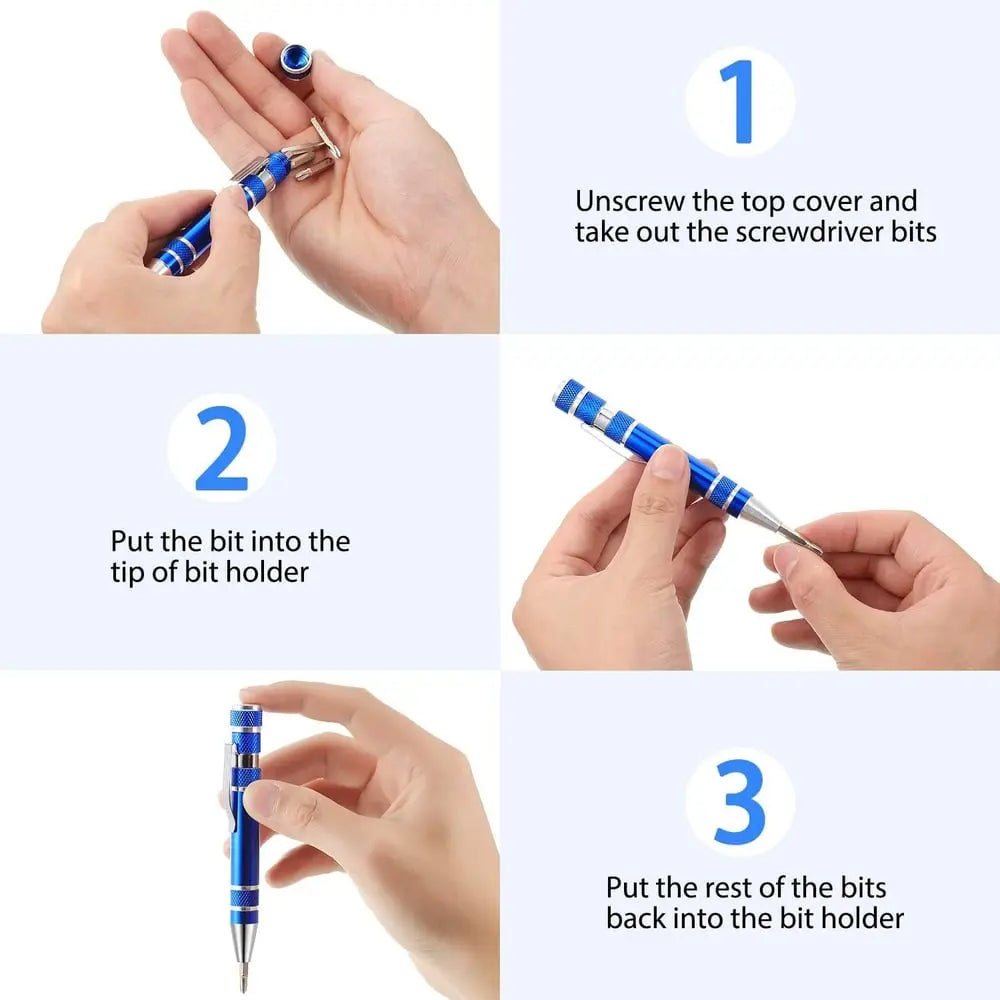 1

Unscrew the top cover and take out the screwdriver bits

2

Put the bit into the tip of bit holder

3

Put the rest of the bits back into the bit holder