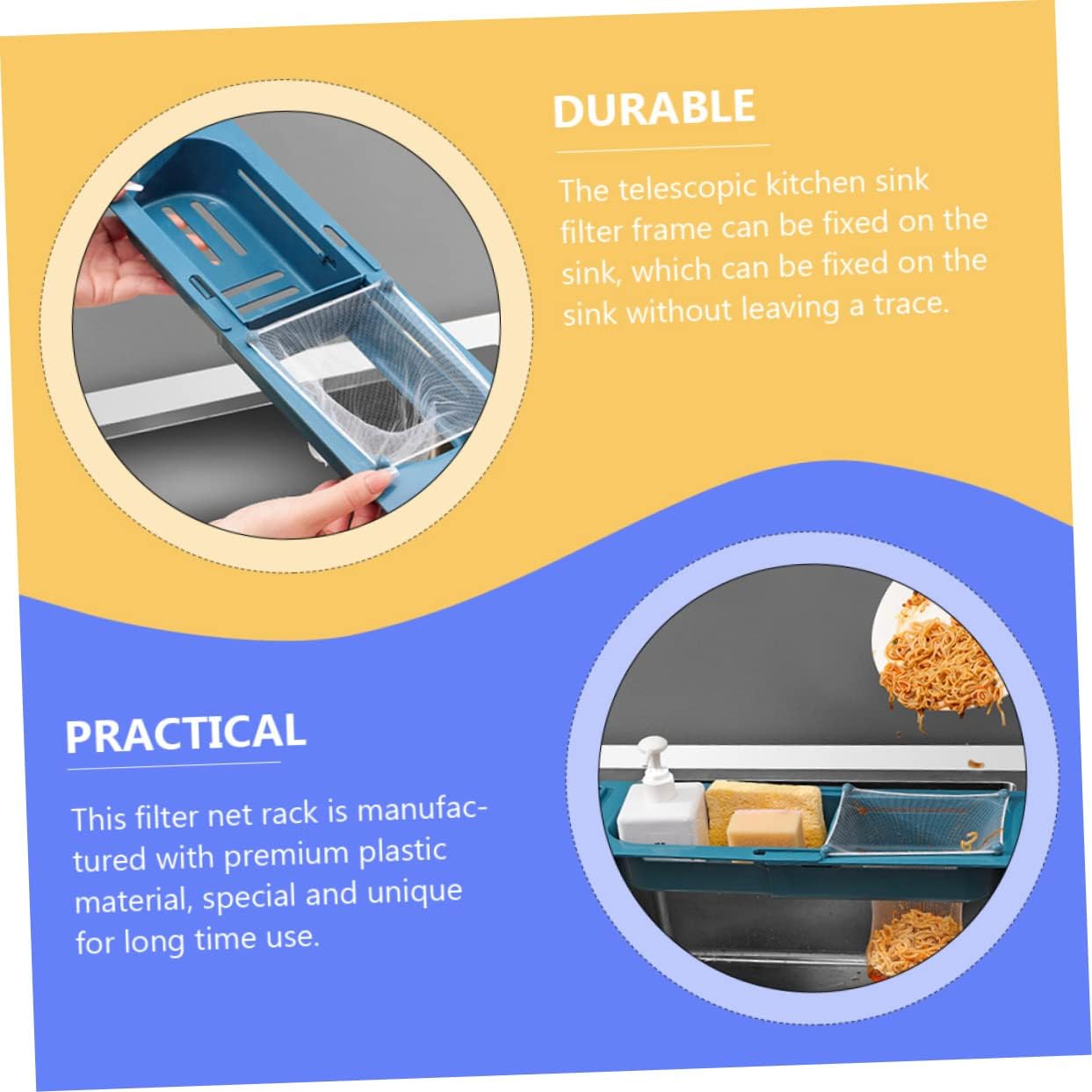 DURABLE

The telescopic kitchen sink filter frame can be fixed on the sink, which can be fixed on the sink without leaving a trace.

PRACTICAL

This filter net rack is manufactured with premium plastic material, special and unique for long time use.