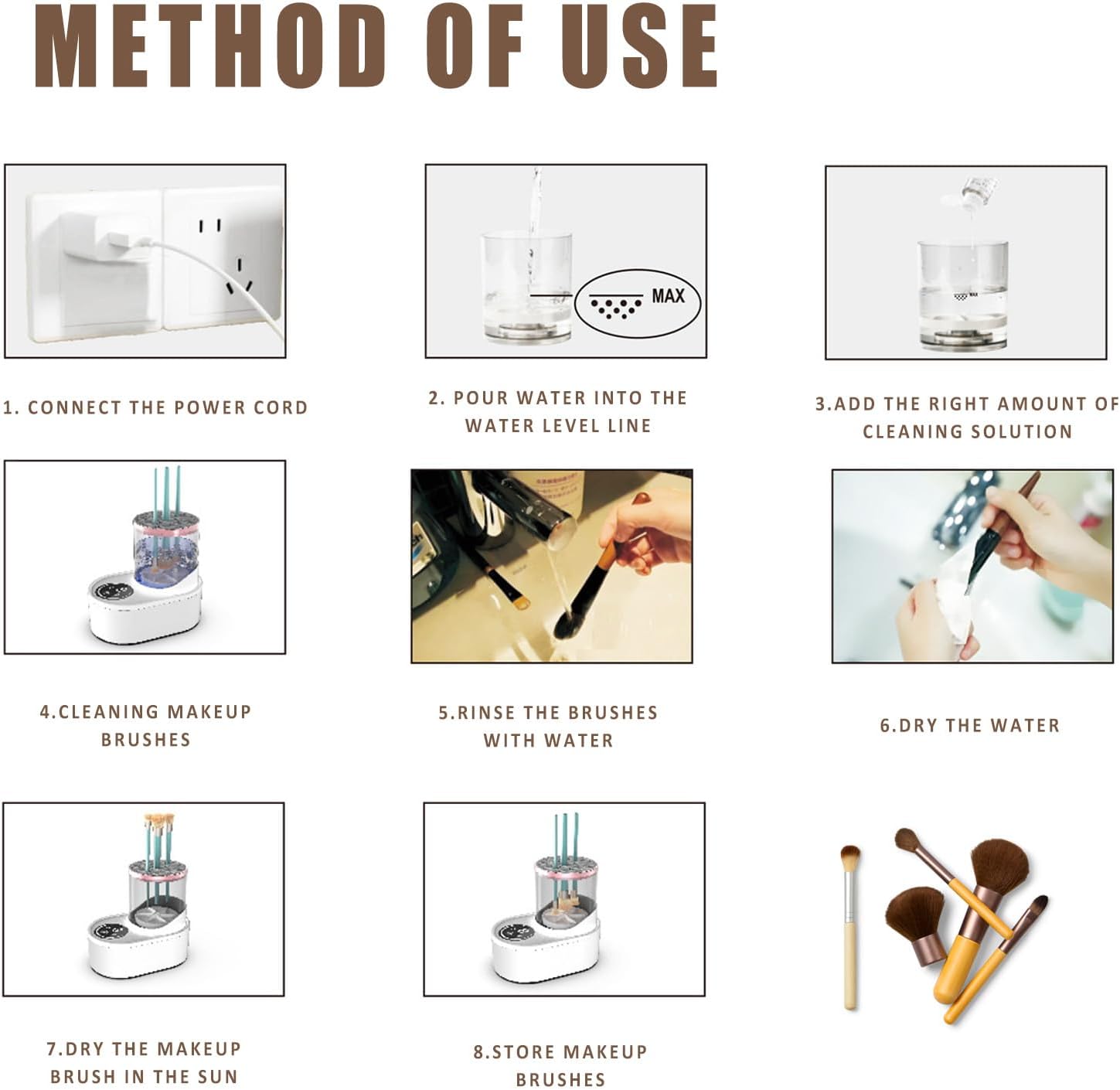 METHOD OF USE

MAX

1. CONNECT THE POWER CORD

2. POUR WATER INTO THE WATER LEVEL LINE

3.ADD THE RIGHT AMOUNT OF CLEANING SOLUTION

4.CLEANING MAKEUP BRUSHES

5.RINSE THE BRUSHES WITH WATER

6.DRY THE WATER

7.DRY THE MAKEUP BRUSH IN THE SUN

8.STORE MAKEUP BRUSHES