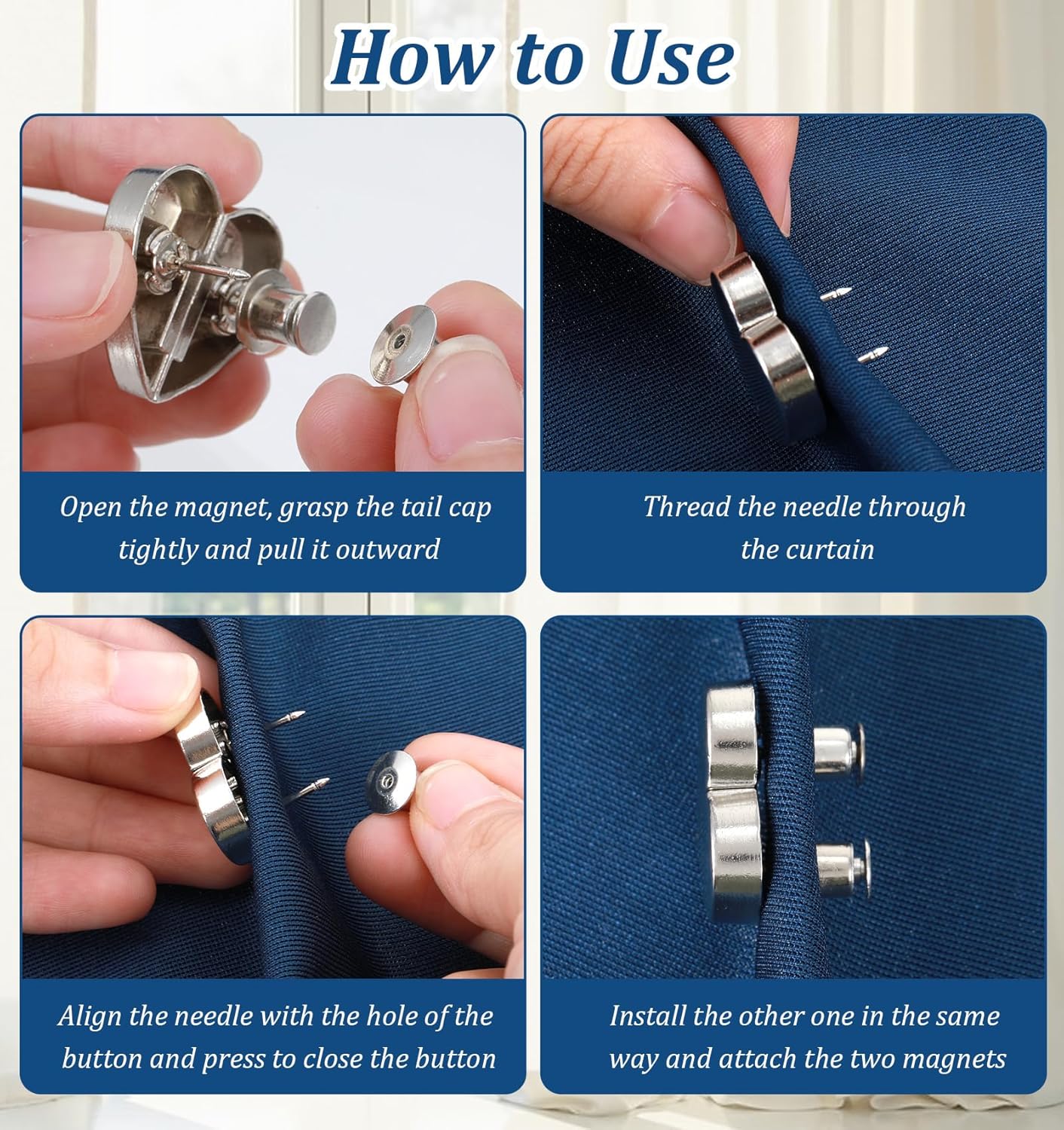 How to Use

Open the magnet, grasp the tail cap tightly and pull it outward

Thread the needle through the curtain

Align the needle with the hole of the button and press to close the button

Install the other one in the same way and attach the two magnets