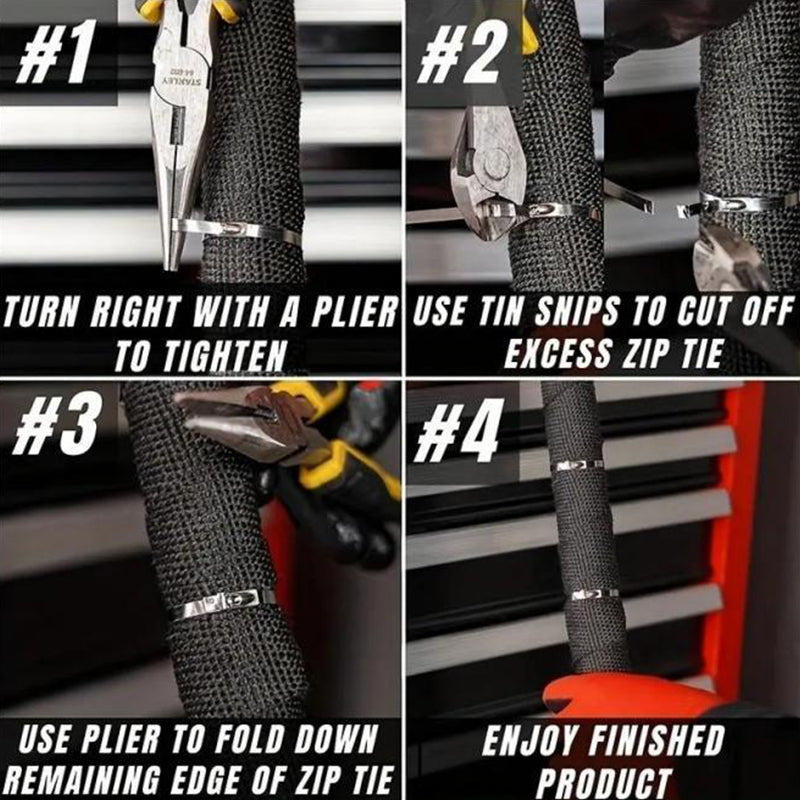 #1

STANLEY

TURN RIGHT WITH A PLIER TO TIGHTEN

#2

USE TIN SNIPS TO CUT OFF EXCESS ZIP TIE

#3

USE PLIER TO FOLD DOWN REMAINING EDGE OF ZIP TIE

#4

ENJOY FINISHED PRODUCT