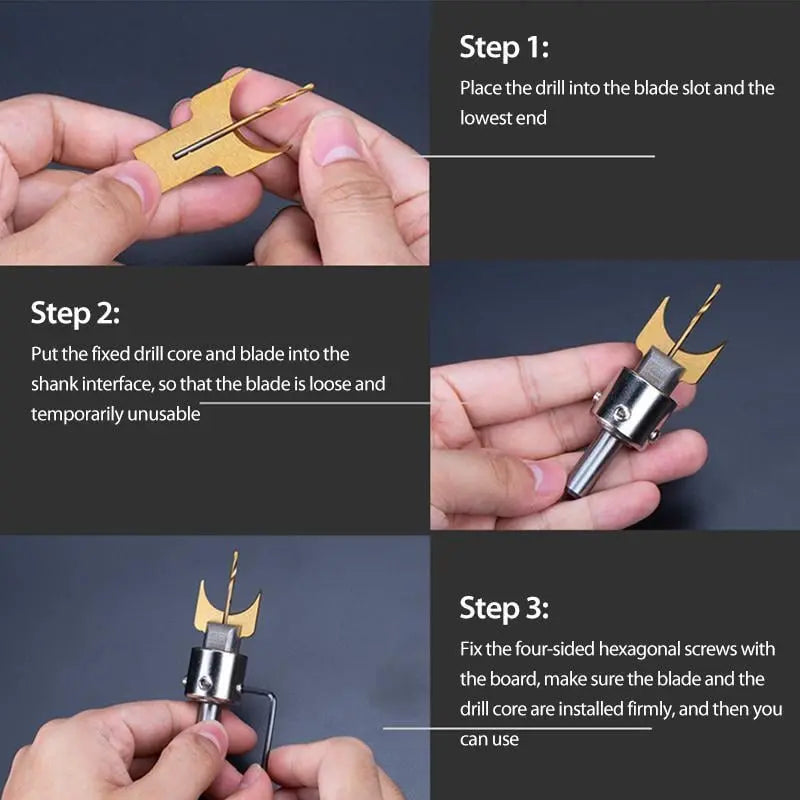 Step 1:

Place the drill into the blade slot and the lowest end

Step 2:

Put the fixed drill core and blade into the shank interface, so that the blade is loose and temporarily unusable

Step 3:

Fix the four-sided hexagonal screws with the board, make sure the blade and the drill core are installed firmly, and then you can use