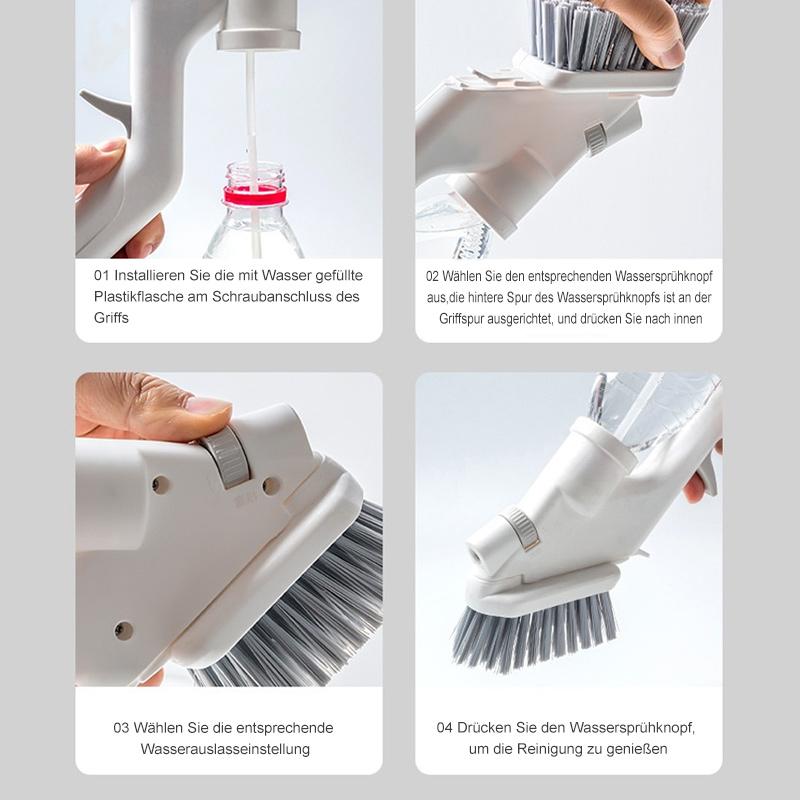 01 Installieren Sie die mit Wasser gefüllte Plastikflasche am Schraubanschluss des Griffs

02 Wählen Sie den entsprechenden Wassersprühknopf aus,die hintere Spur des Wassersprühknopfs ist an der Griffspur ausgerichtet, und drücken Sie nach innen

03 Wählen Sie die entsprechende Wasserauslasseinstellung

04 Drücken Sie den Wassersprühknopf, um die Reinigung zu genießen