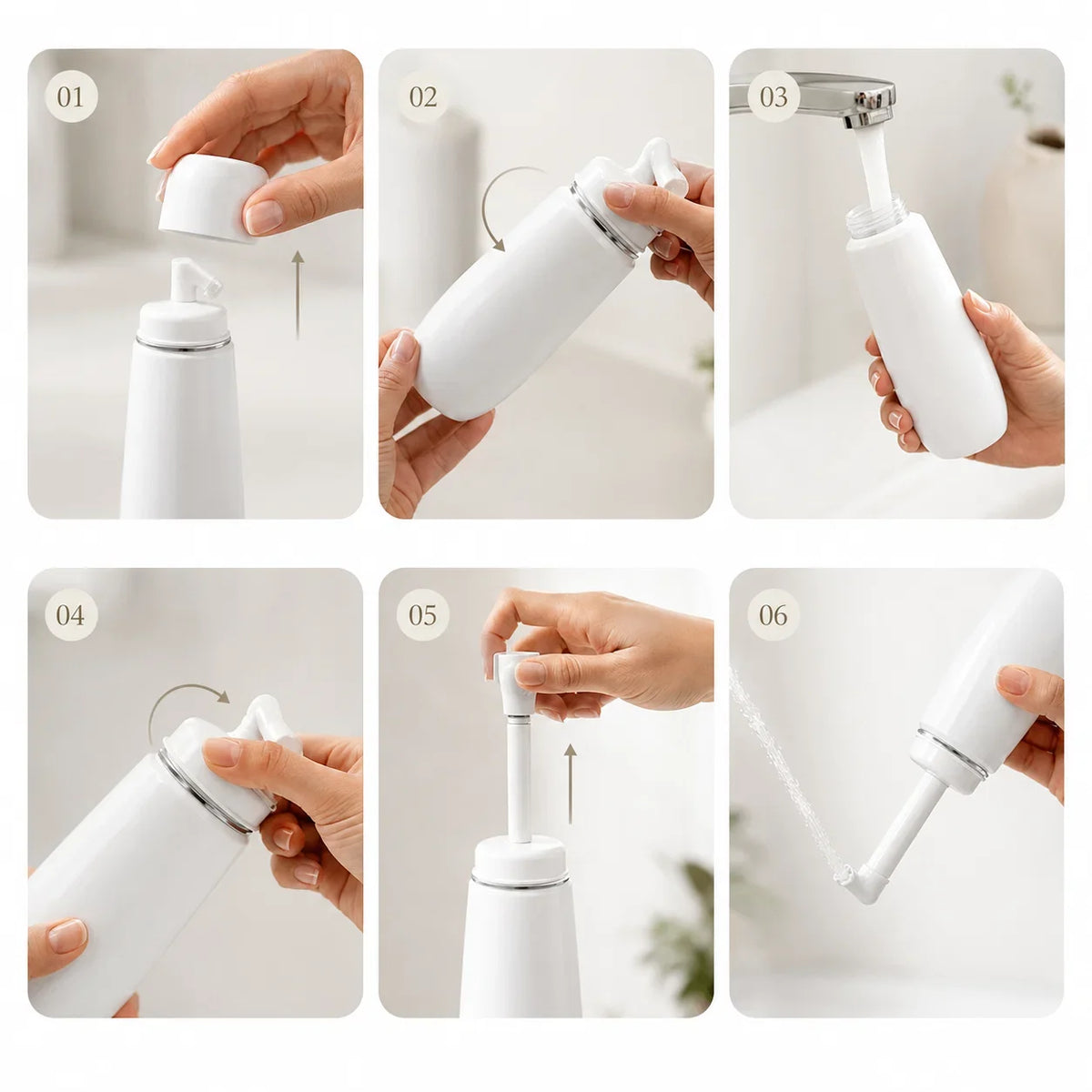 01

02

03

04

05

06