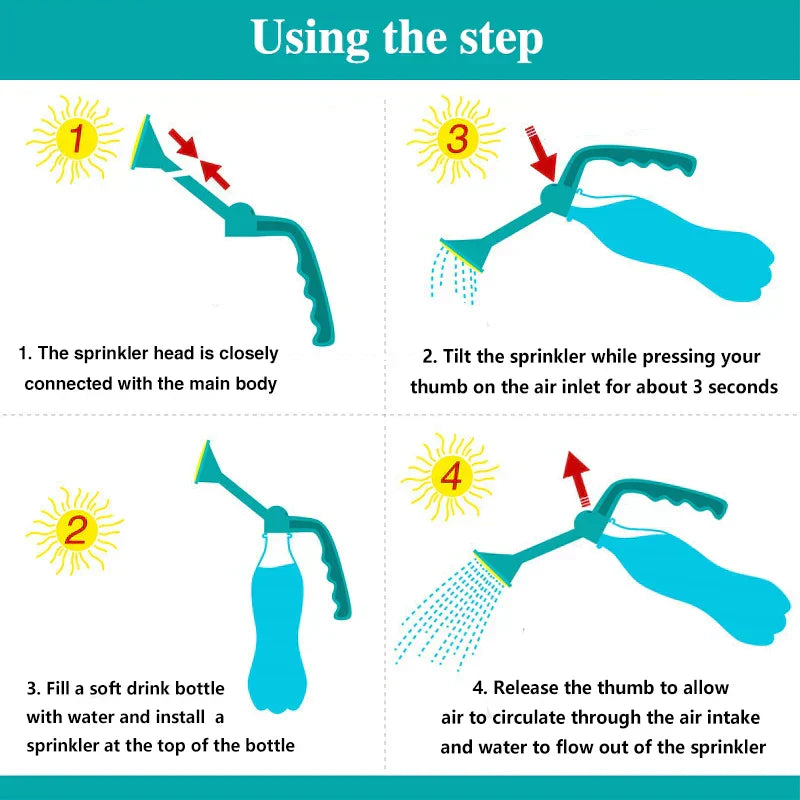 Using the step

1

1. The sprinkler head is closely connected with the main body

3

2. Tilt the sprinkler while pressing your thumb on the air inlet for about 3 seconds

2

3. Fill a soft drink bottle with water and install a sprinkler at the top of the bottle

4

4. Release the thumb to allow air to circulate through the air intake and water to flow out of the sprinkler