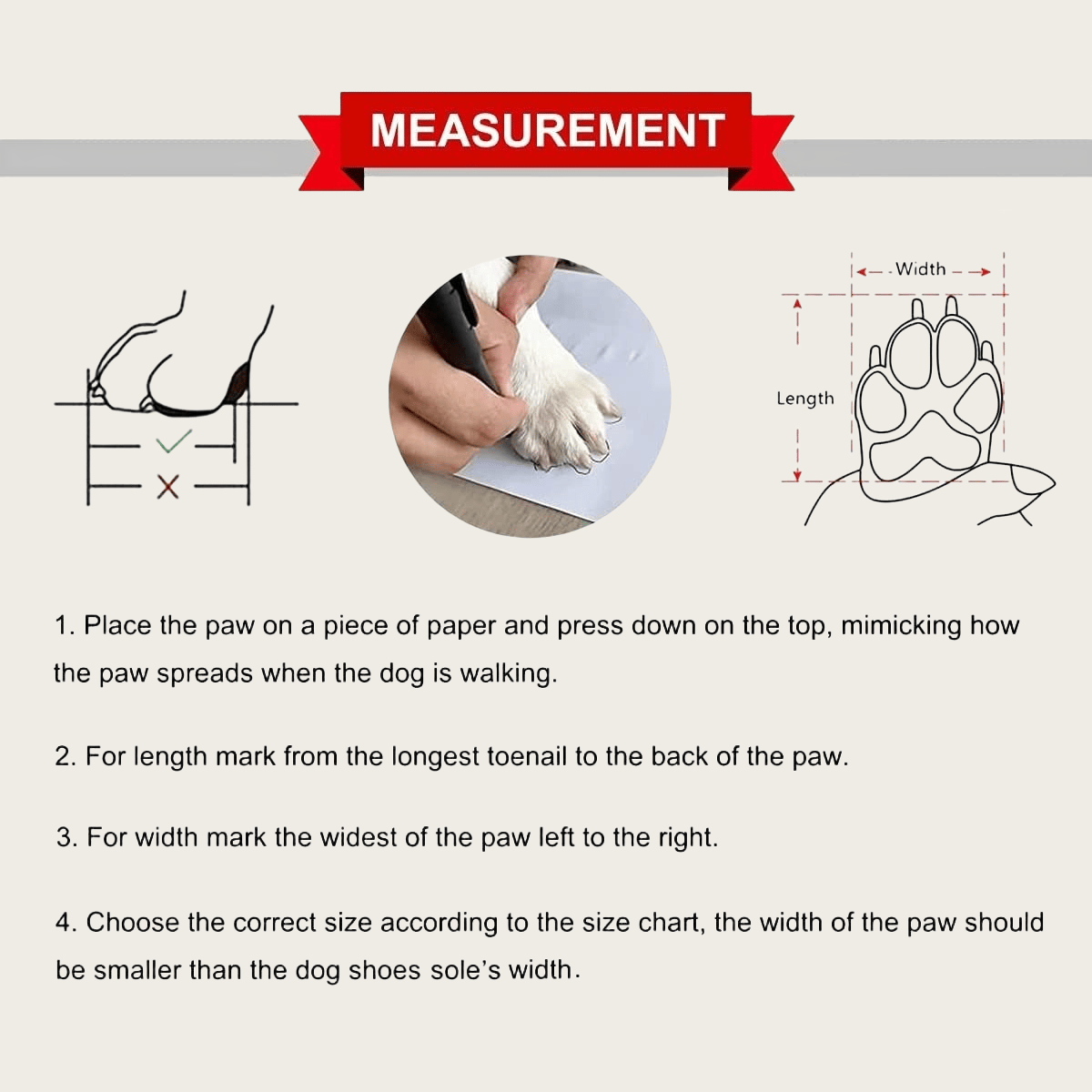 MEASUREMENT

Width

Length

1. Place the paw on a piece of paper and press down on the top, mimicking how the paw spreads when the dog is walking.

2. For length mark from the longest toenail to the back of the paw.

3. For width mark the widest of the paw left to the right.

4. Choose the correct size according to the size chart, the width of the paw should be smaller than the dog shoes sole's width.