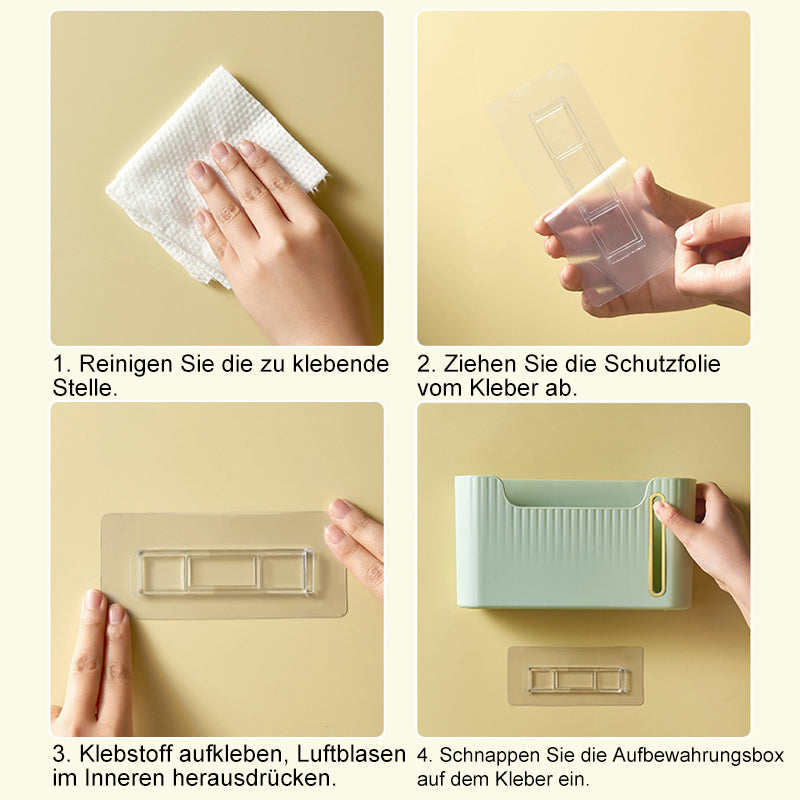 1. Reinigen Sie die zu klebende Stelle.

2. Ziehen Sie die Schutzfolie vom Kleber ab.

3. Klebstoff aufkleben, Luftblasen im Inneren herausdrücken.

4. Schnappen Sie die Aufbewahrungsbox auf dem Kleber ein.