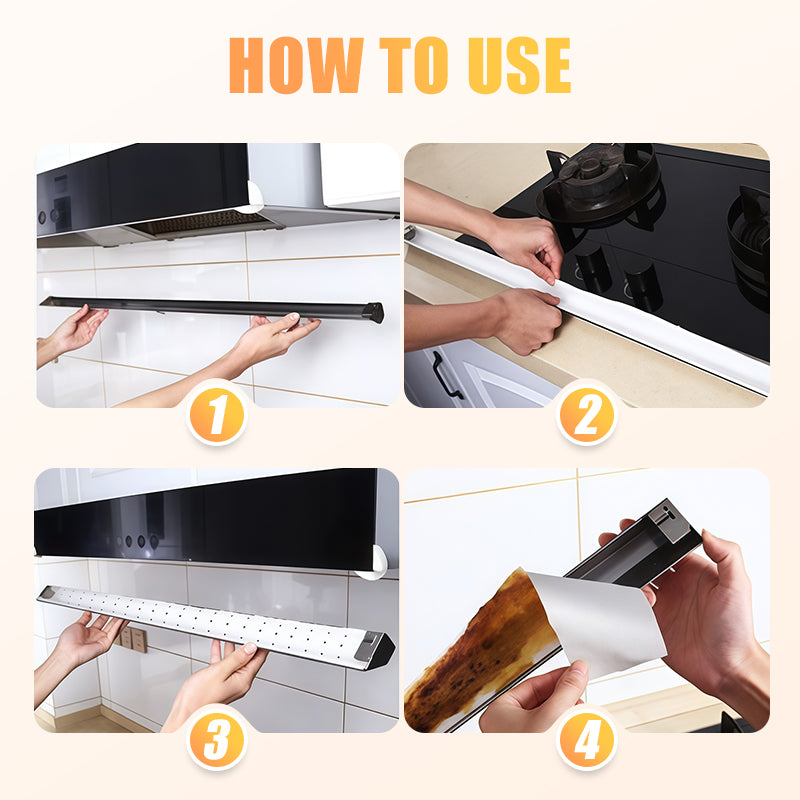 HOW TO USE

1

2

3

4