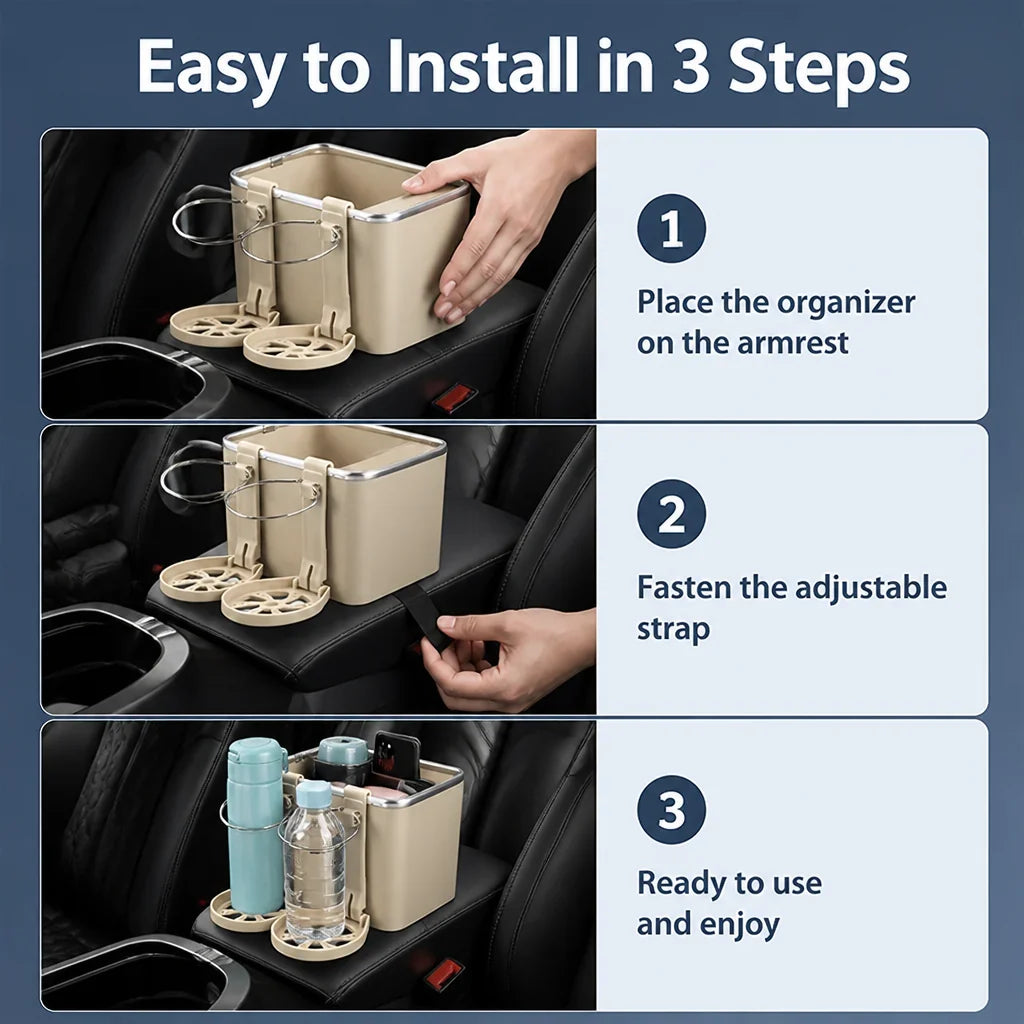 Easy to Install in 3 Steps

1

Place the organizer on the armrest

2

Fasten the adjustable strap

3

Ready to use and enjoy