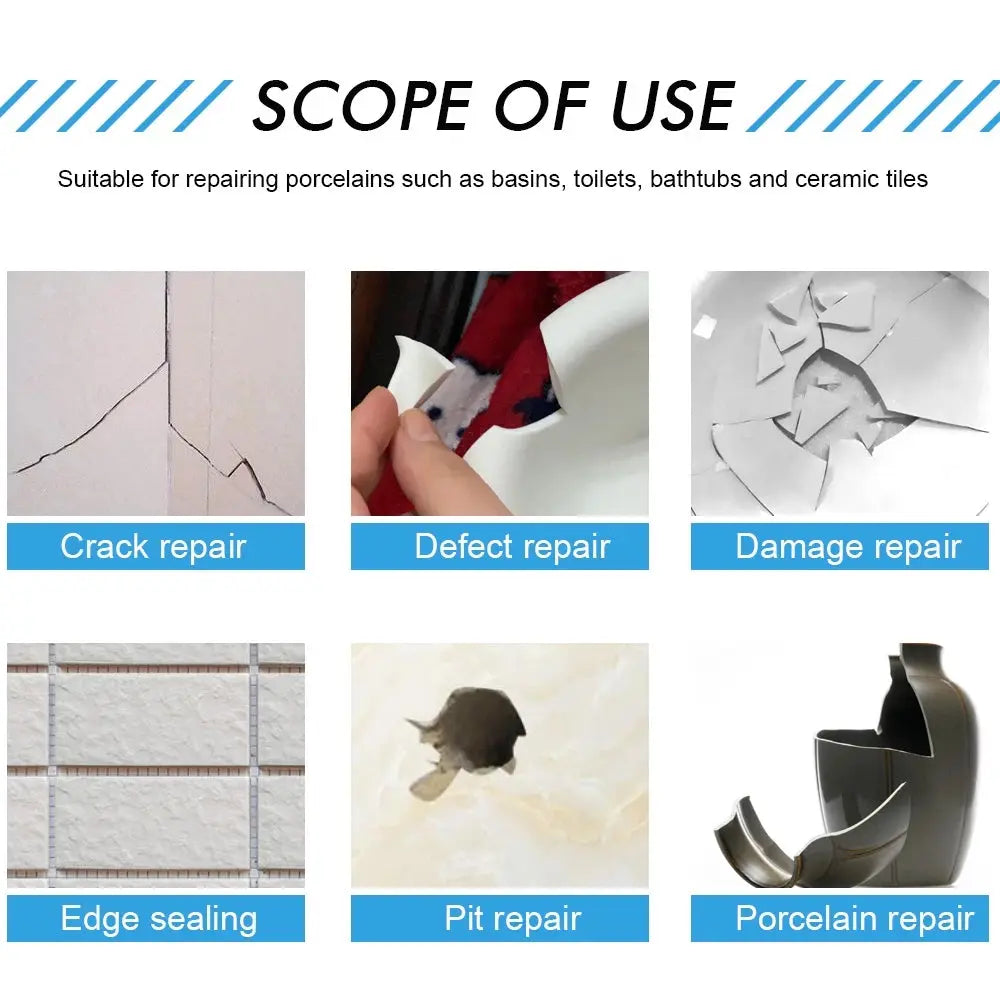 SCOPE OF USE

Suitable for repairing porcelains such as basins, toilets, bathtubs and ceramic tiles

Crack repair

Defect repair

Damage repair

Edge sealing

Pit repair

Porcelain repair