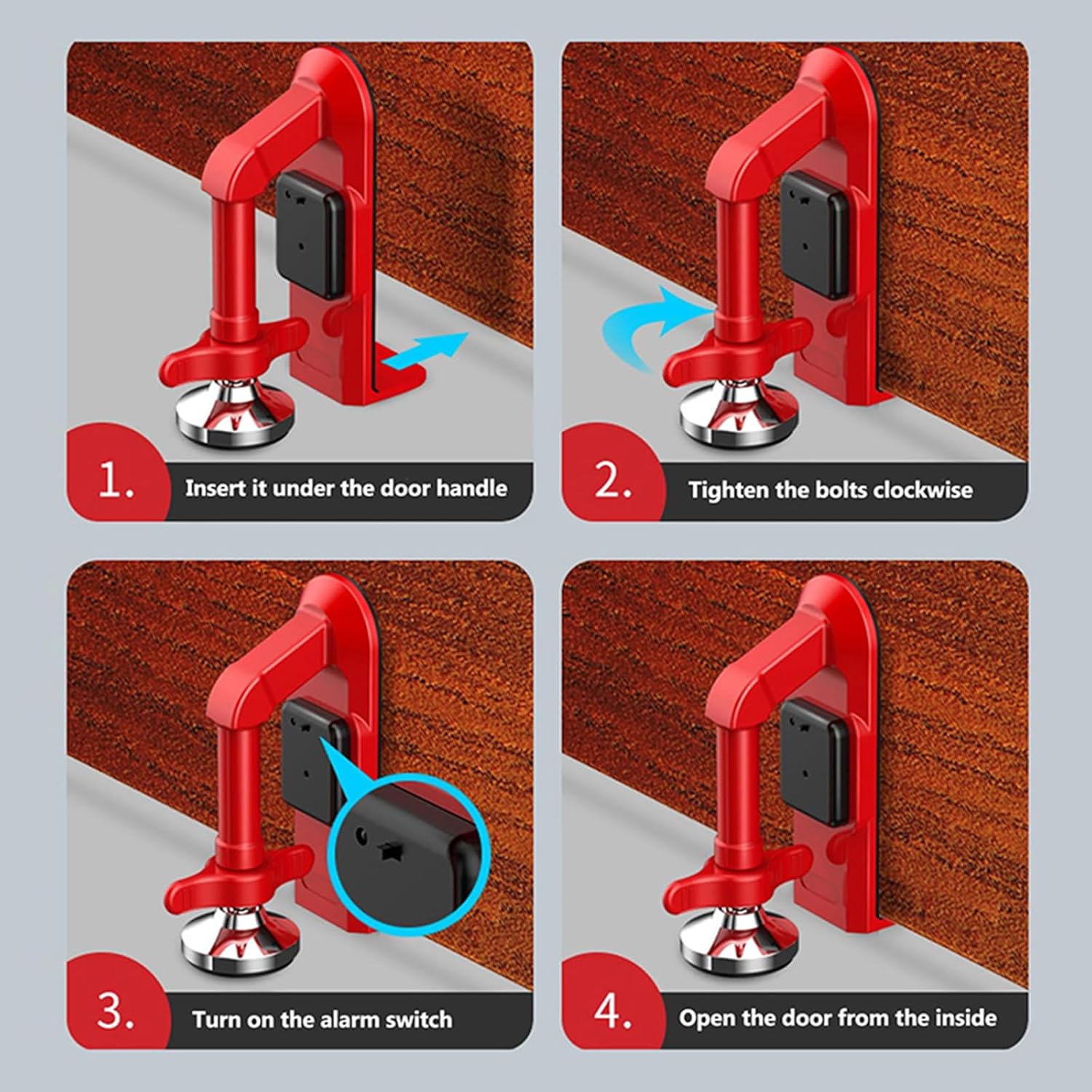 1. Insert it under the door handle

2. Tighten the bolts clockwise

3. Turn on the alarm switch

4. Open the door from the inside