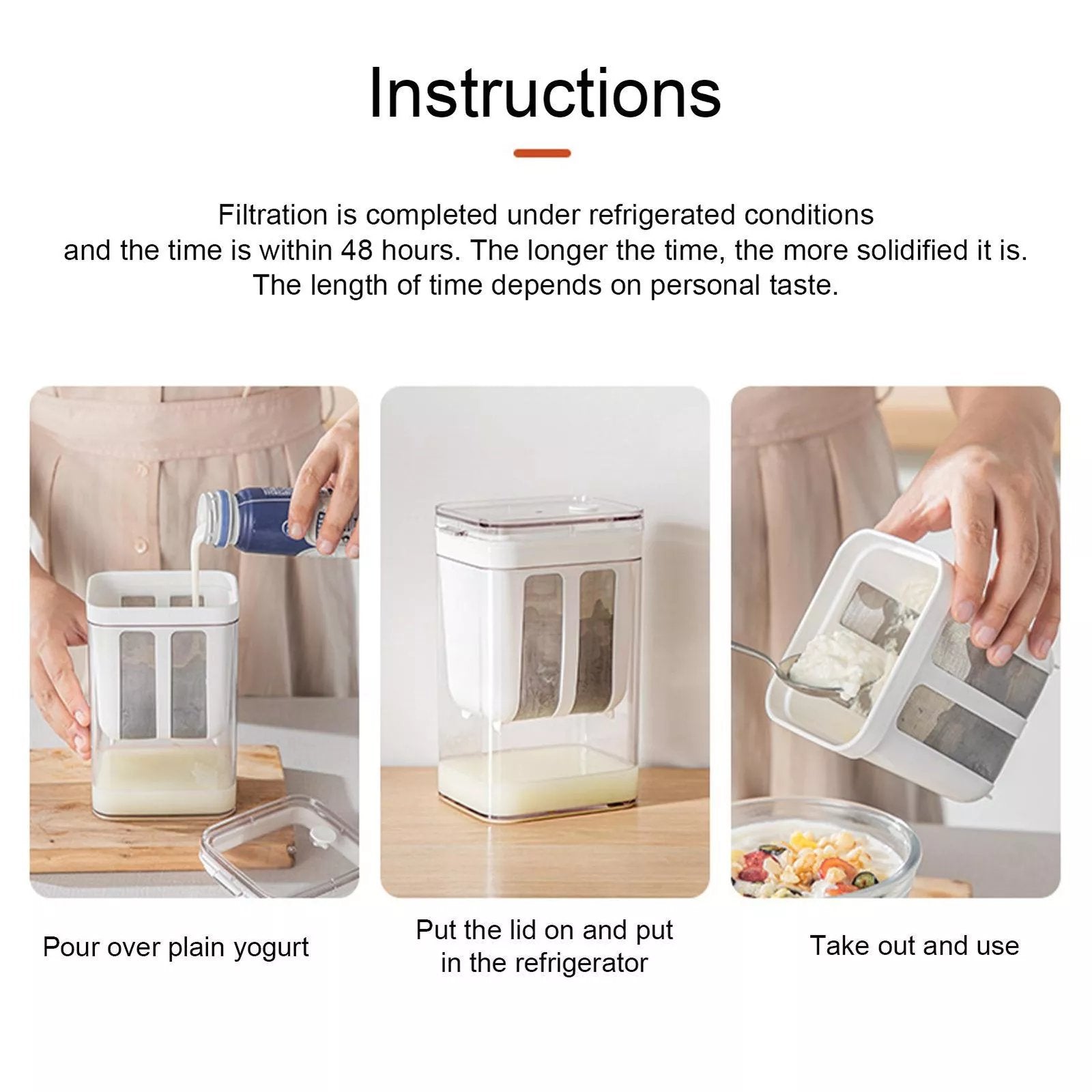 Instructions

Filtration is completed under refrigerated conditions and the time is within 48 hours. The longer the time, the more solidified it is. The length of time depends on personal taste.

Pour over plain yogurt

Put the lid on and put in the refrigerator

Take out and use