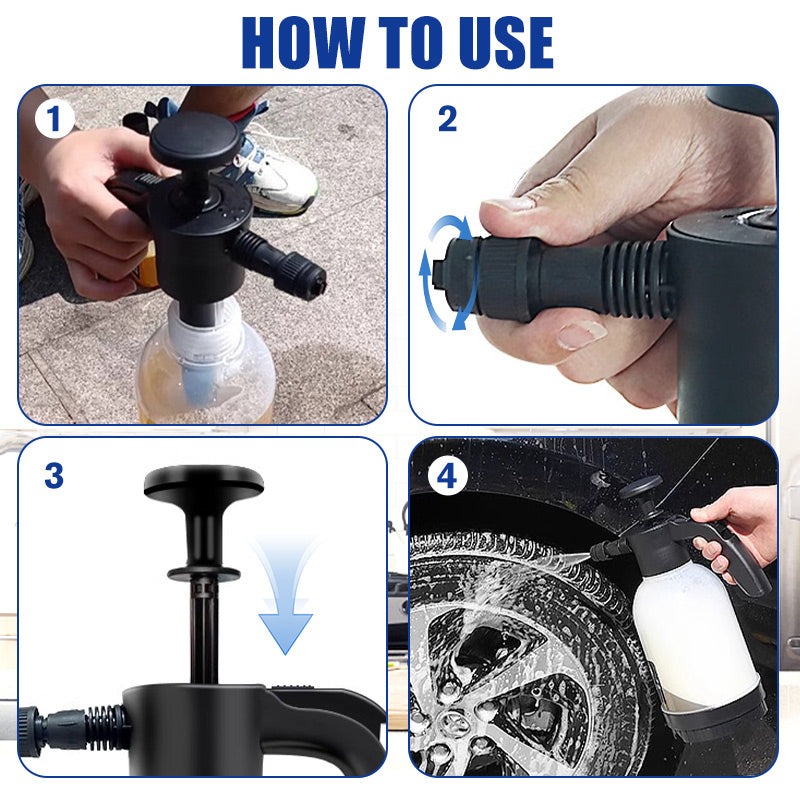 HOW TO USE

1

2

3

4