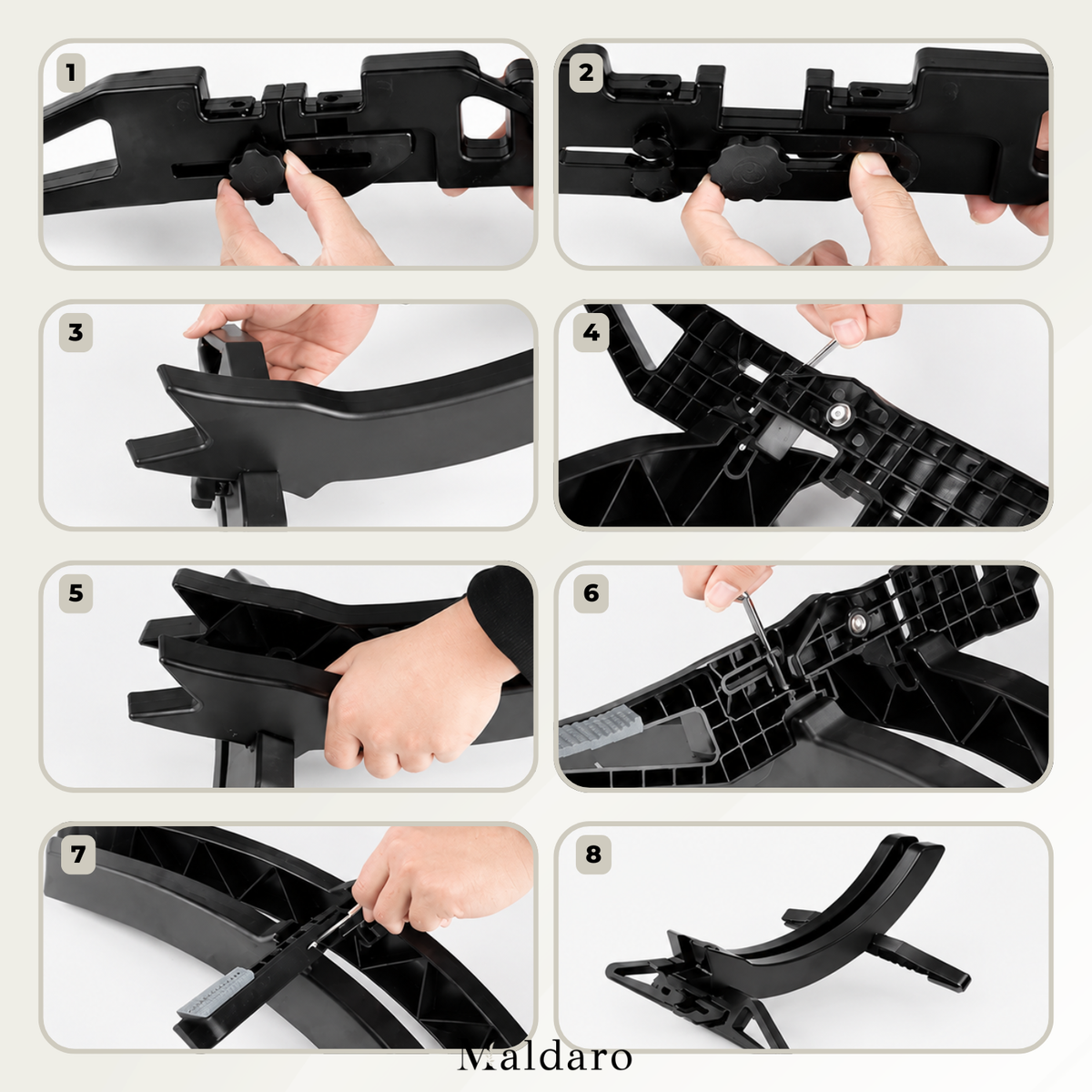 1

2

3

4

5

6

7

8

Maldaro