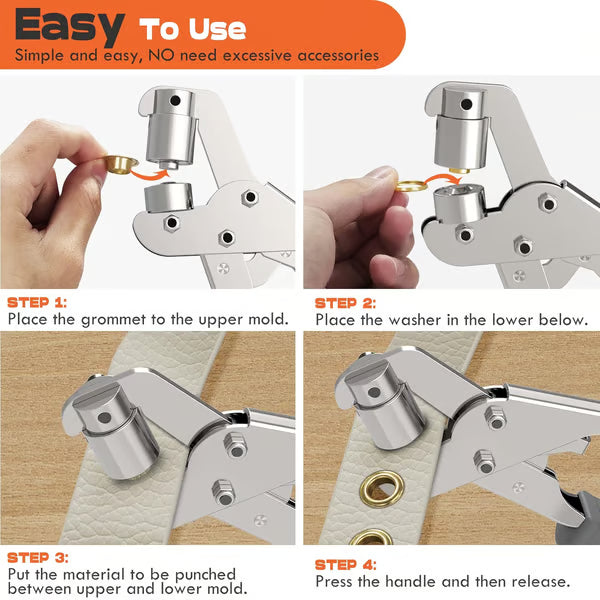 Easy To Use
Simple and easy, NO need excessive accessories

STEP 1:
Place the grommet to the upper mold.

STEP 2:
Place the washer in the lower below.

STEP 3:
Put the material to be punched between upper and lower mold.

STEP 4:
Press the handle and then release.