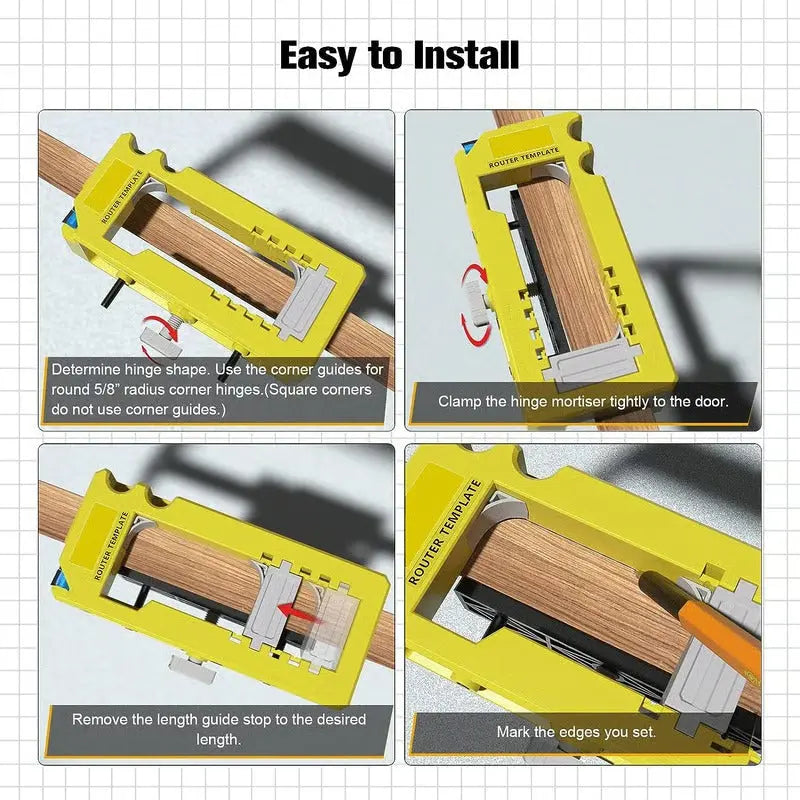 Easy to Install

ROUTER TEMPLATE

Determine hinge shape. Use the corner guides for round 5/8" radius corner hinges.(Square corners do not use corner guides.)

ROUTER TEMPLATE

Clamp the hinge mortiser tightly to the door.

ROUTER TEMPLATE

Remove the length guide stop to the desired length.

ROUTER TEMPLATE

Mark the edges you set.