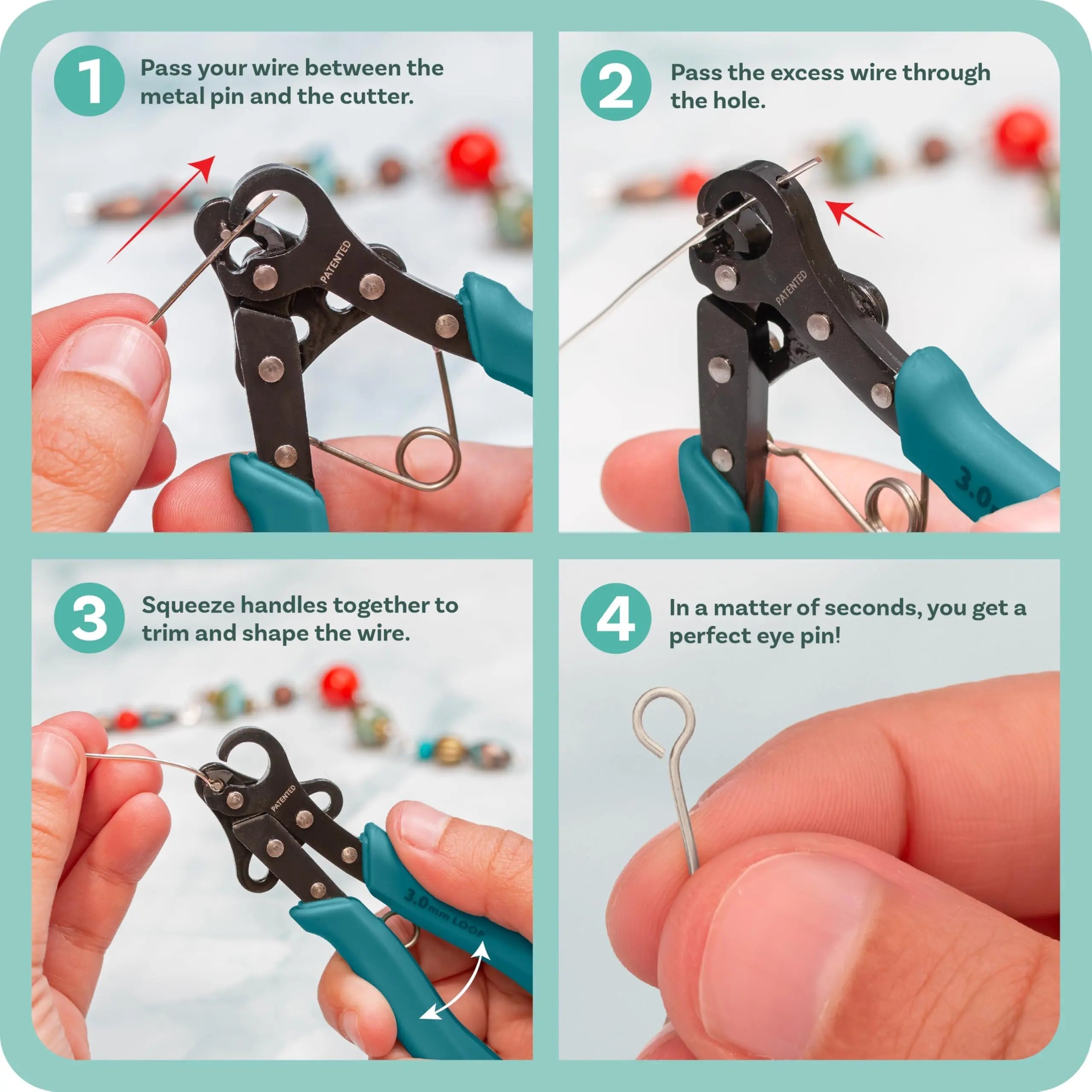 1 Pass your wire between the metal pin and the cutter.

PATENTED

2 Pass the excess wire through the hole.

PATENTED

3.0

3 Squeeze handles together to trim and shape the wire.

PATENTED

3.0mm LOOP

4 In a matter of seconds, you get a perfect eye pin!