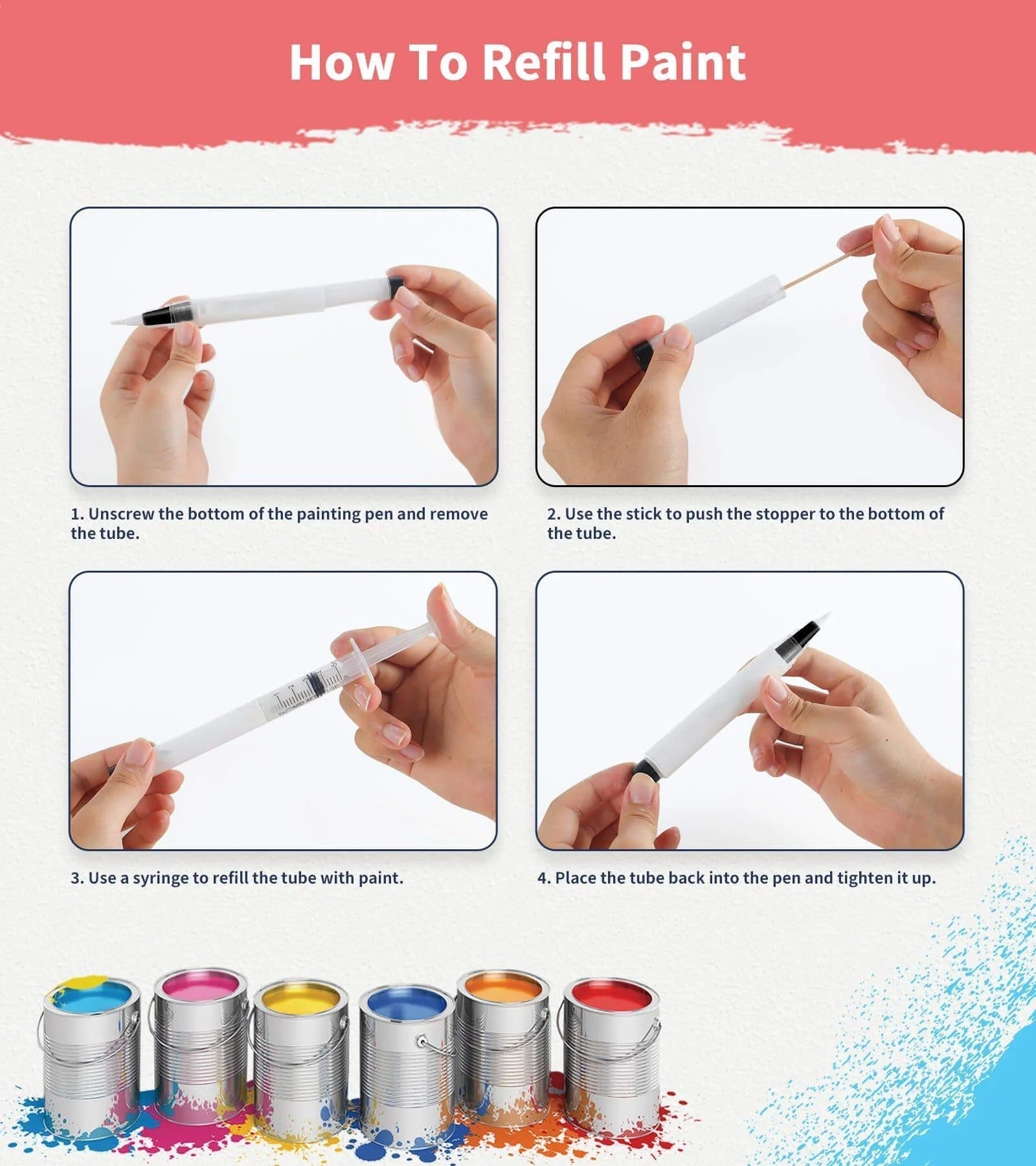 How To Refill Paint

1. Unscrew the bottom of the painting pen and remove the tube.

2. Use the stick to push the stopper to the bottom of the tube.

3. Use a syringe to refill the tube with paint.

4. Place the tube back into the pen and tighten it up.